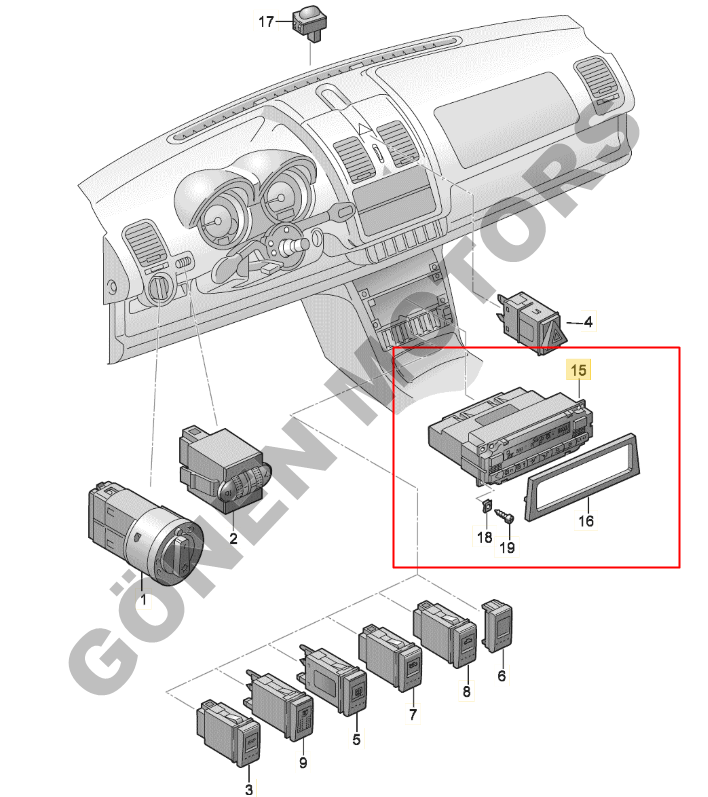 17
4
15
16
18
19
2
1
6
8
7
5
9
3
GÖNEN MOTORS